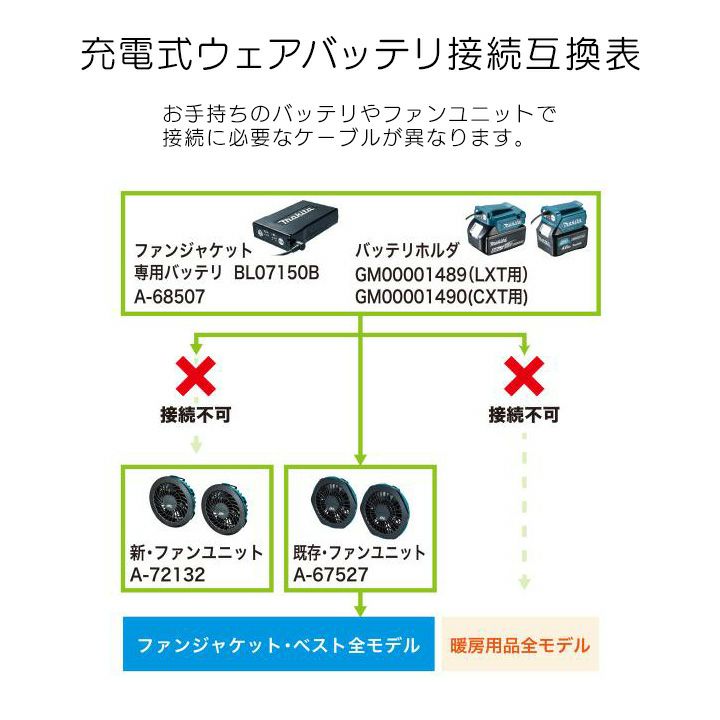 充電式ウェアバッテリ接続互換表

お手持ちのバッテリやファンユニットで接続に必要なケーブルが異なります。

makita

ファンジャケット専用バッテリ BL07150B
A-68507

バッテリホルダ
GM00001489(LXT用)
GM00001490(CXT用)

接続不可

接続不可

新・ファンユニット
A-72132

既存・ファンユニット
A-67527

ファンジャケット・ベスト全モデル

暖房用品全モデル