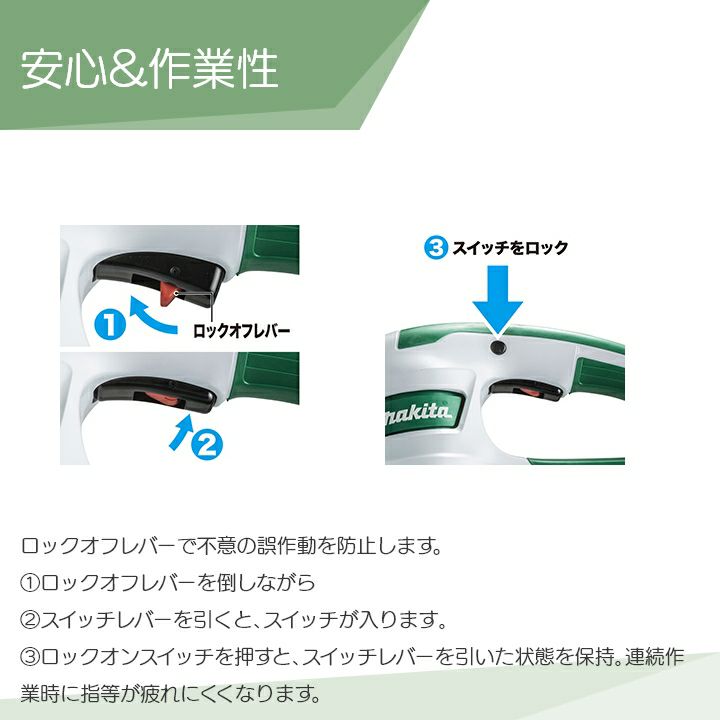 安心&作業性

1

ロックオフレバー

2

3 スイッチをロック

makita

ロックオフレバーで不意の誤作動を防止します。
①ロックオフレバーを倒しながら
②スイッチレバーを引くと、スイッチが入ります。
③ロックオンスイッチを押すと、スイッチレバーを引いた状態を保持。連続作業時に指等が疲れにくくなります。