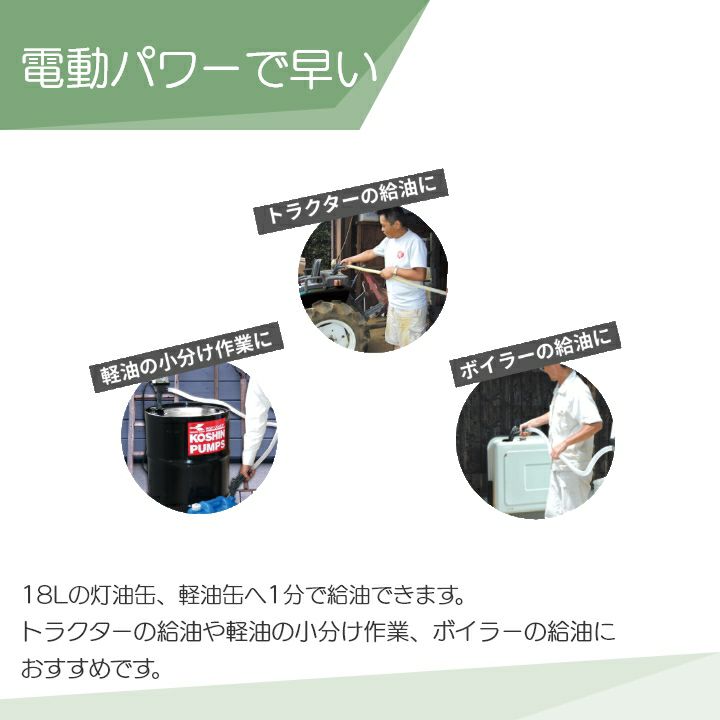 電動パワーで早い

トラクターの給油に

軽油の小分け作業に

KOSHIN PUMPS

ボイラーの給油に

18Lの灯油缶、軽油缶へ1分で給油できます。
トラクターの給油や軽油の小分け作業、ボイラーの給油におすすめです。